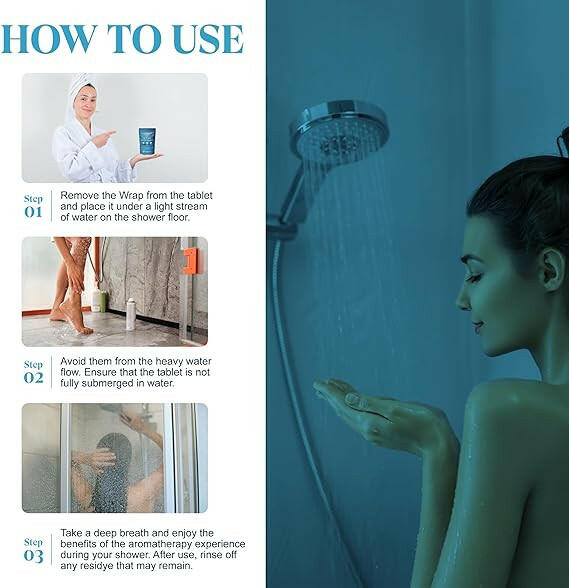 HOW TO USE

Step
01
Remove the Wrap from the tablet and place it under a light stream of water on the shower floor.

Step
02
Avoid them from the heavy water flow. Ensure that the tablet is not fully submerged in water.

Step
03
Take a deep breath and enjoy the benefits of the aromatherapy experience during your shower. After use, rinse off any residye that may remain.