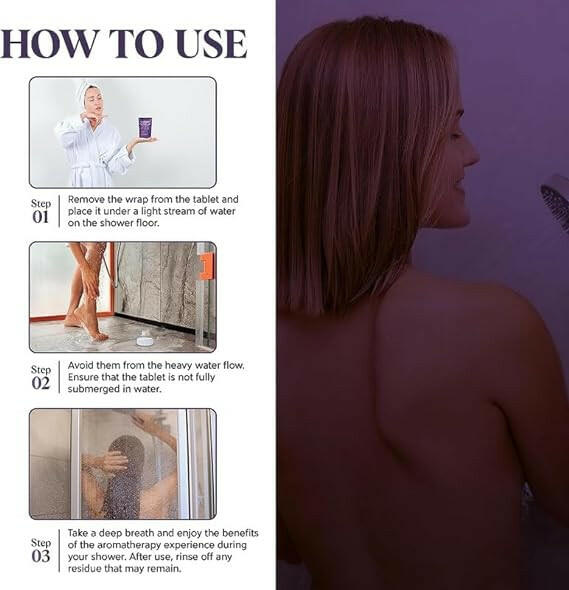 HOW TO USE

Step 01
Remove the wrap from the tablet and place it under a light stream of water on the shower floor.

Step 02
Avoid them from the heavy water flow. Ensure that the tablet is not fully submerged in water.

Step 03
Take a deep breath and enjoy the benefits of the aromatherapy experience during your shower. After use, rinse off any residue that may remain.